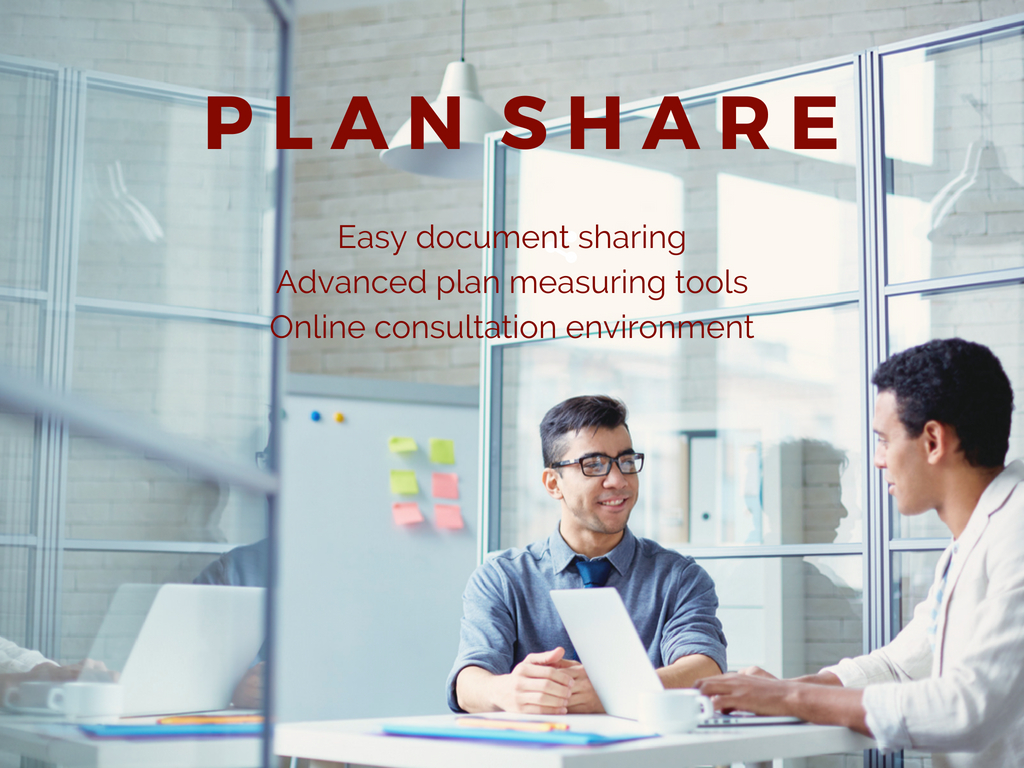 PLAN SHARE

Easy document sharing
Advanced plan measuring tools
Online consultation environment